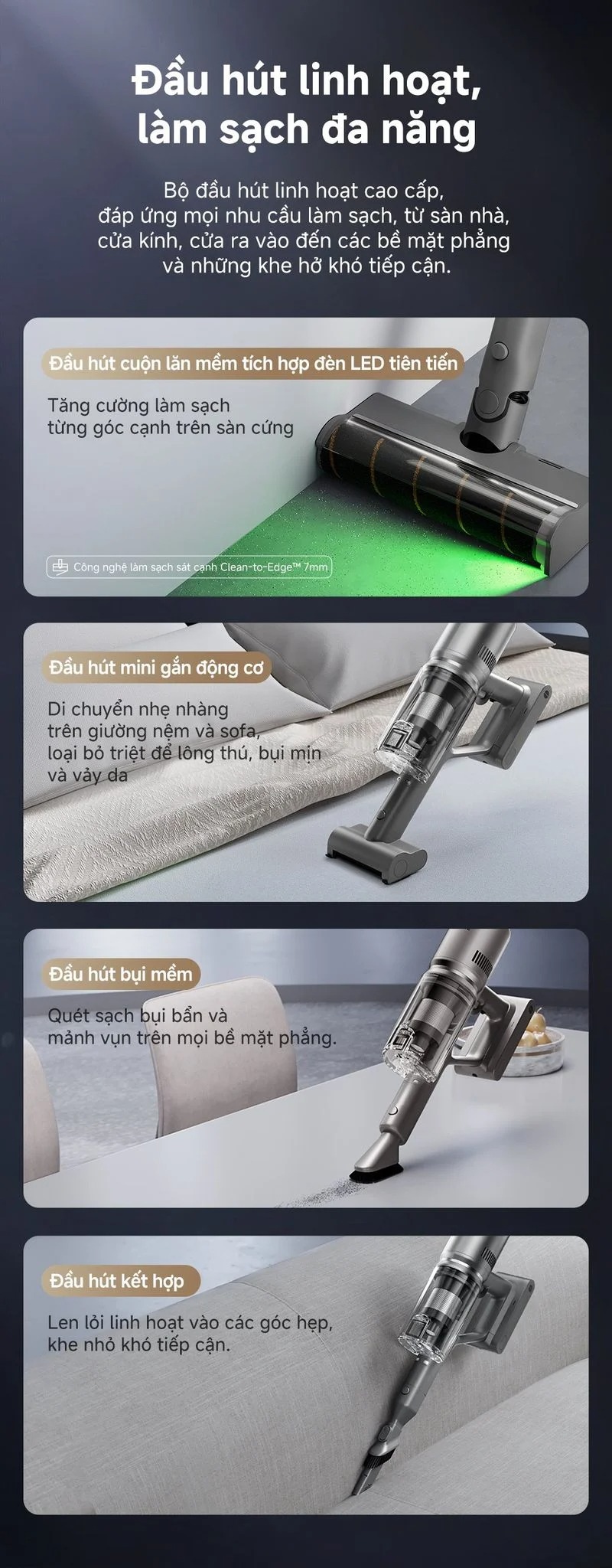 Đầu hút linh hoạt, làm sạch đa năng

Bộ đầu hút linh hoạt cao cấp, đáp ứng mọi nhu cầu làm sạch, từ sàn nhà, cửa kính, cửa ra vào đến các bề mặt phẳng và những khe hở khó tiếp cận.

Đầu hút cuộn lăn mềm tích hợp đèn LED tiên tiến

Tăng cường làm sạch từng góc cạnh trên sàn cứng

Công nghệ làm sạch sát cạnh Clean-to-Edge™ 7mm

Đầu hút mini gắn động cơ

Di chuyển nhẹ nhàng trên giường nệm và sofa, loại bỏ triệt để lông thú, bụi mịn và vảy da

Đầu hút bụi mềm

Quét sạch bụi bẩn và mảnh vụn trên mọi bề mặt phẳng.

Đầu hút kết hợp

Len lỏi linh hoạt vào các góc hẹp, khe nhỏ khó tiếp cận.